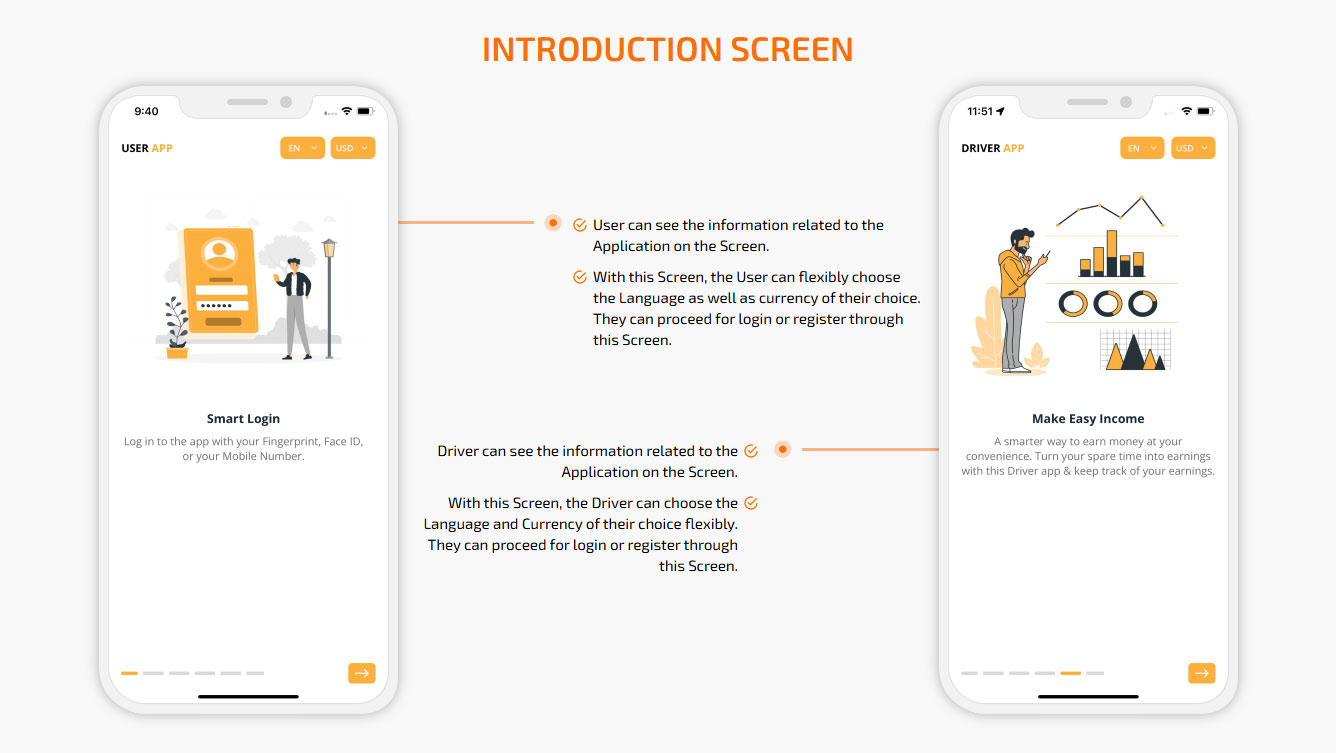 INTRODUCTION SCREEN

9:40

USER APP

EN

USD

Smart Login

Log in to the app with your Fingerprint, Face ID, or your Mobile Number.

User can see the information related to the Application on the Screen.

With this Screen, the User can flexibly choose the Language as well as currency of their choice. They can proceed for login or register through this Screen.

Driver can see the information related to the Application on the Screen.

With this Screen, the Driver can choose the Language and Currency of their choice flexibly. They can proceed for login or register through this Screen.

11:51

DRIVER APP

EN

USD

Make Easy Income

A smarter way to earn money at your convenience. Turn your spare time into earnings with this Driver app & keep track of your earnings.